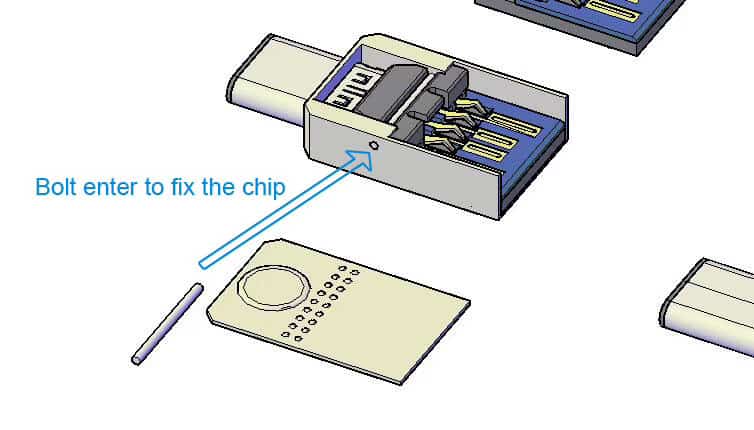 Bolt enter to fix the chip